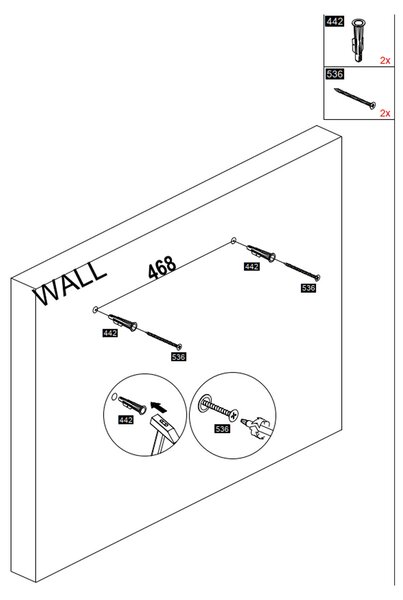 442
2x
536
2x
WALL
468
442
536
442
536
442
536