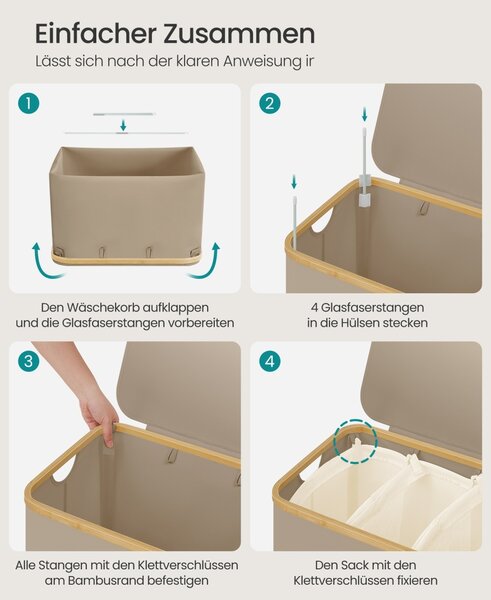 Einfacher Zusammen

Lässt sich nach der klaren Anweisung ir

1

Den Wäschekorb aufklappen und die Glasfaserstangen vorbereiten

2

4 Glasfaserstangen in die Hülsen stecken

3

Alle Stangen mit den Klettverschlüssen am Bambusrand befestigen

4

Den Sack mit den Klettverschlüssen fixieren