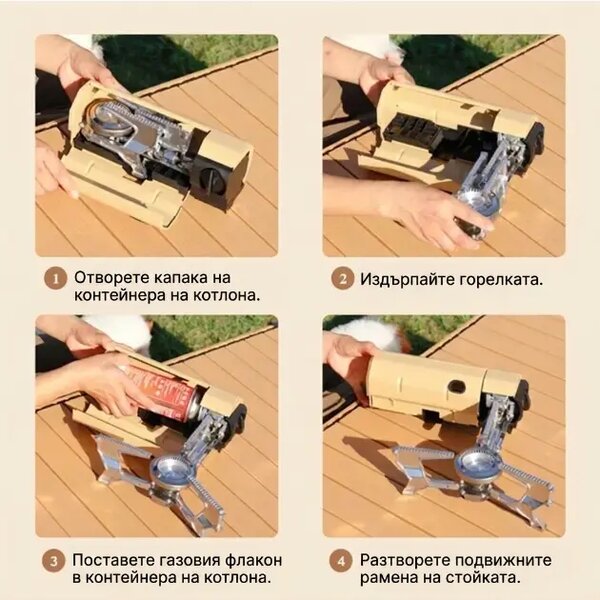 1 Отворете капака на контейнера на котлона.

2 Издърпайте горелката.

3 Поставете газовия флакон в контейнера на котлона.

4 Разтворете подвижните рамена на стойката.