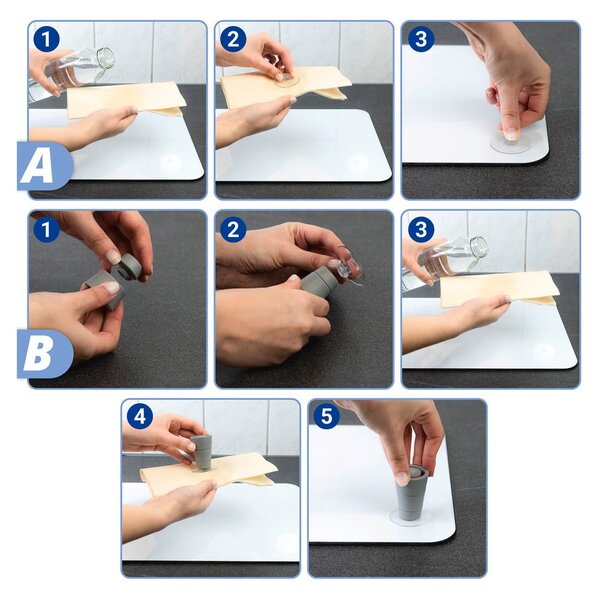 1
2
3
A
1
2
3
B
4
5