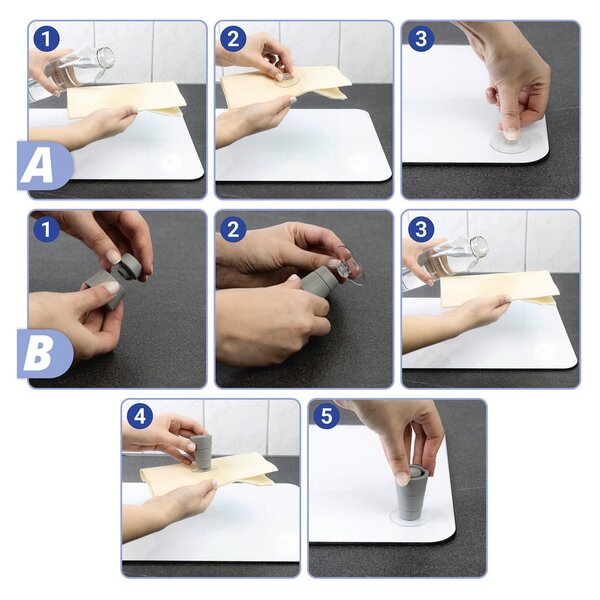 1
2
3
A
1
2
3
B
4
5