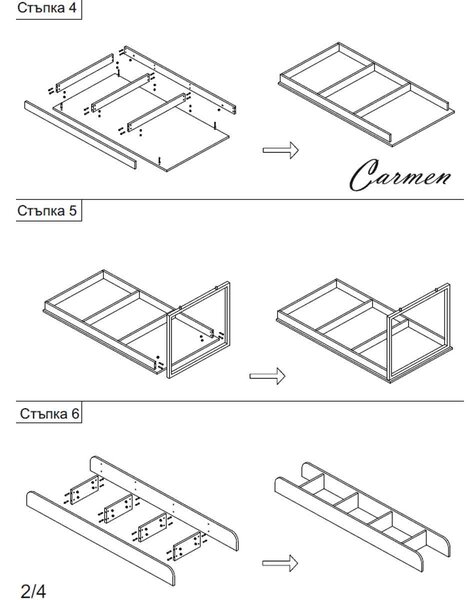 Стъпка 4

Carmen

Стъпка 5

Стъпка 6

2/4