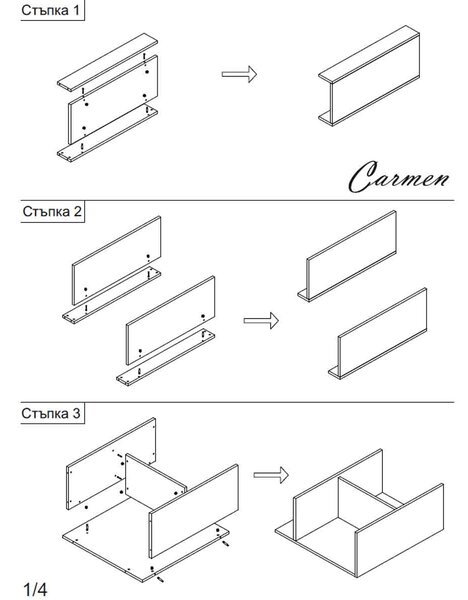 Стъпка 1

Carmen

Стъпка 2

Стъпка 3

1/4