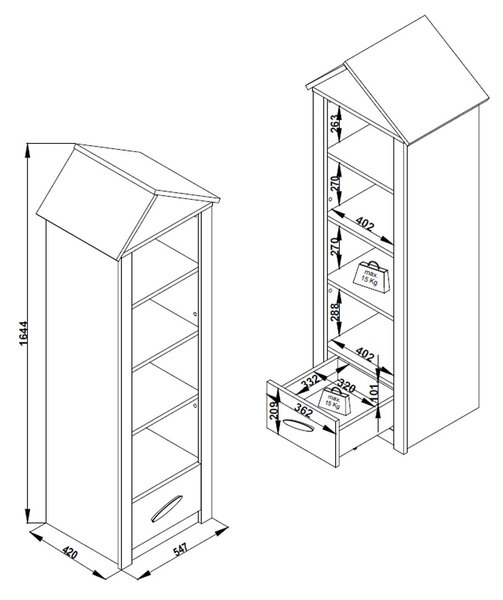 1644
420
547
263
270
402
270
max.
15 Kg
288
402
332
320
101
209
362
max.
15 Kg