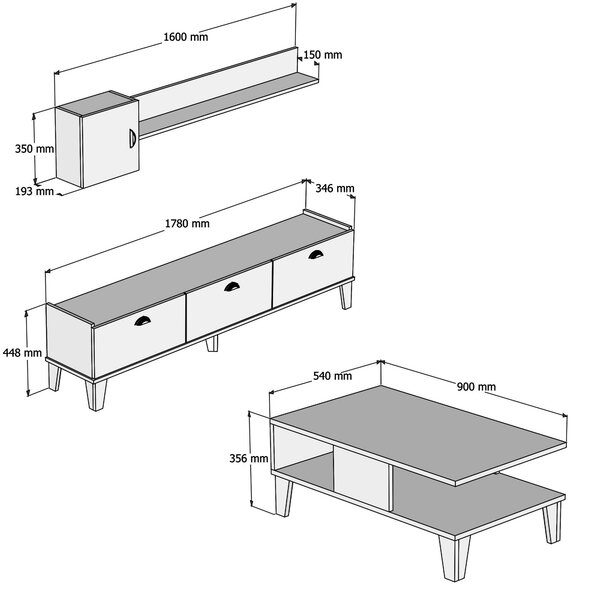 1600 mm
150 mm
350 mm
193 mm
346 mm
1780 mm
448 mm
540 mm
900 mm
356 mm