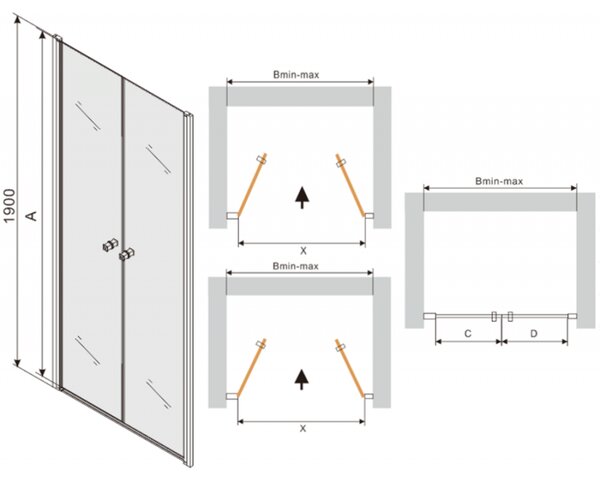 1900
A
Bmin-max
X
Bmin-max
X
Bmin-max
C
D