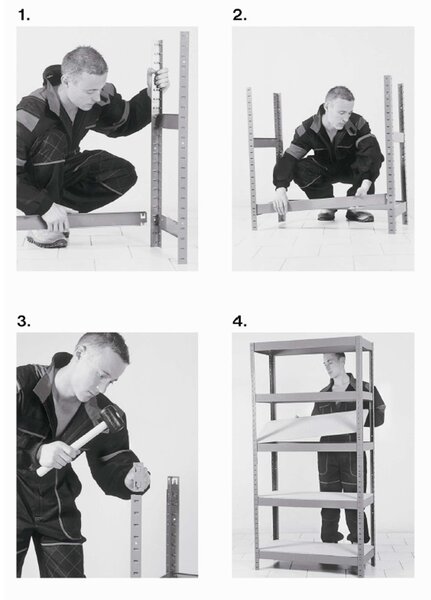 1.

2.

3.

4.