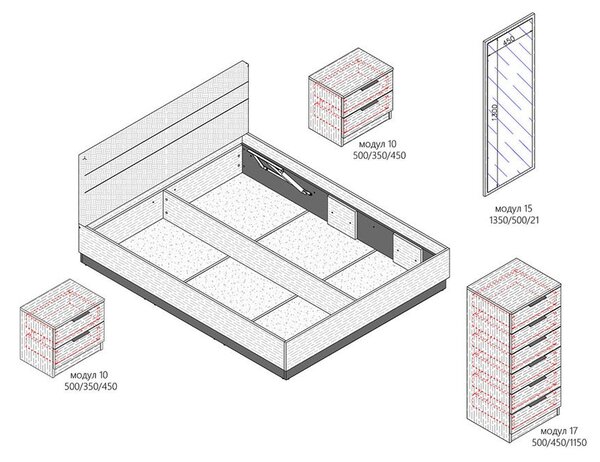 модул 10
500/350/450

450
1300

модул 15
1350/500/21

модул 10
500/350/450

модул 17
500/450/1150