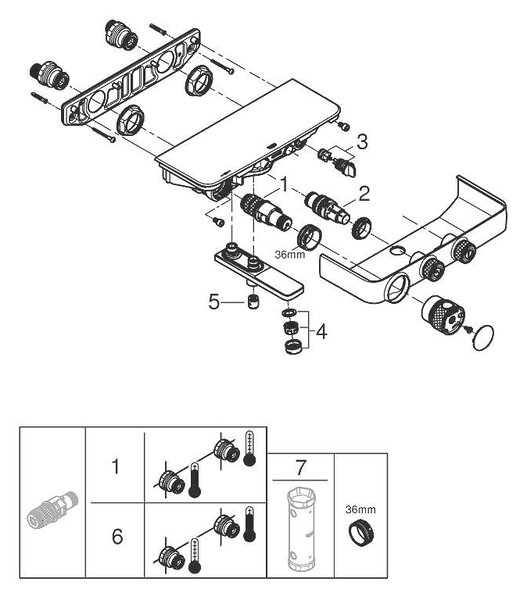 3
1
2
36mm
5
4

1
6
7
36mm