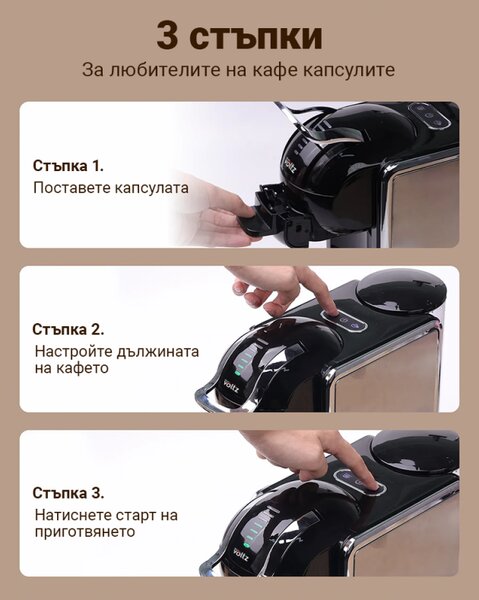 3 стъпки
За любителите на кафе капсулите

Стъпка 1.
Поставете капсулата

Voltz

Стъпка 2.
Настройте дължината на кафето

Voltz

Стъпка 3.
Натиснете старт на приготвянето

Voltz