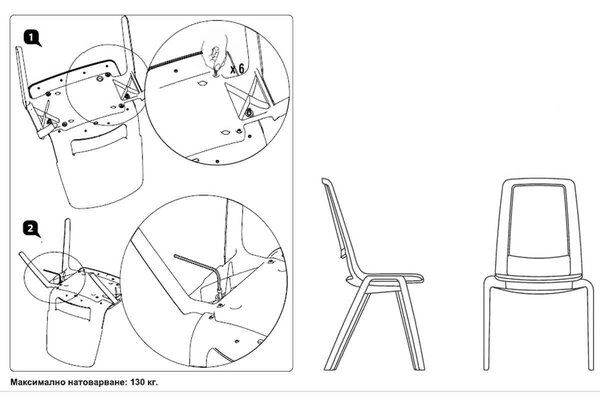 1

x 6

2

Максимално натоварване: 130 кг.