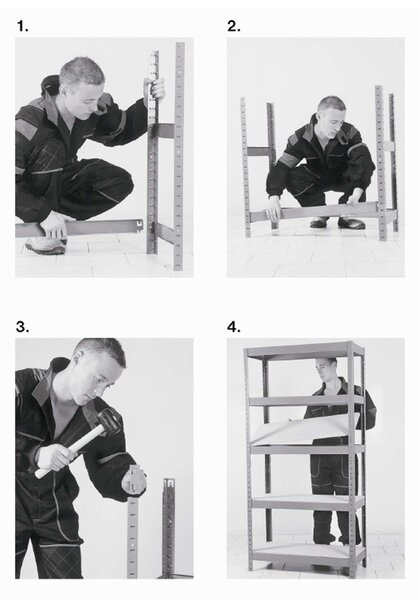 1.

2.

3.

4.