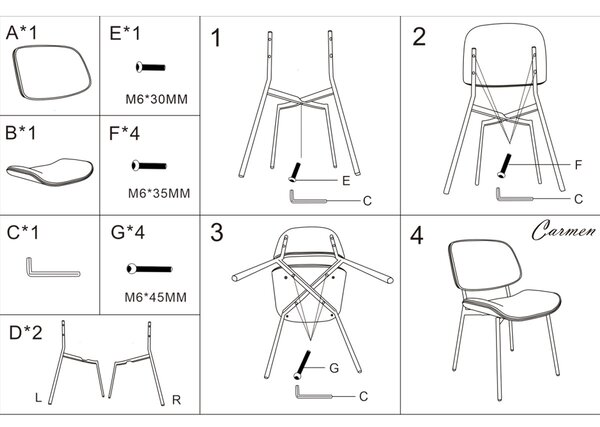 A*1

E*1

M6*30MM

B*1

F*4

M6*35MM

C*1

G*4

M6*45MM

D*2

L

R

1

E

C

2

F

C

3

G

C

4

Carmen