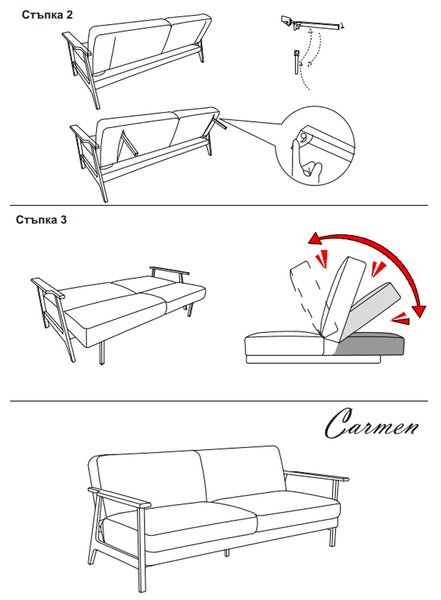 Стъпка 2

Стъпка 3

Carmen