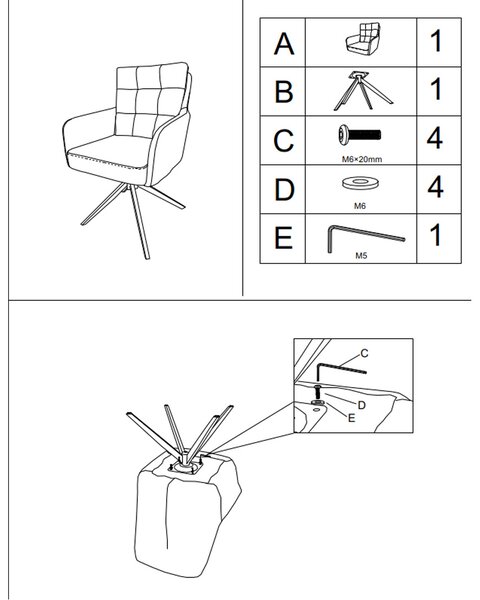 | A | | 1 |
|---|---|---|
| B | | 1 |
| C | M6×20mm | 4 |
| D | M6 | 4 |
| E | M5 | 1 |

C
D
E