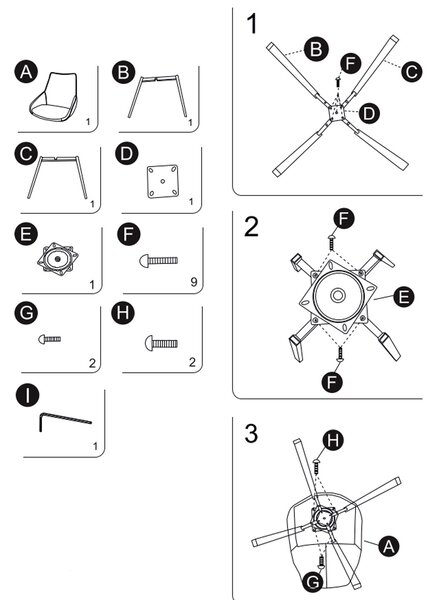 A
1

B
1

C
1

D
1

E
1

F
9

G
2

H
2

I
1

1
B
F
C
D

2
F
E
F

3
H
A
G