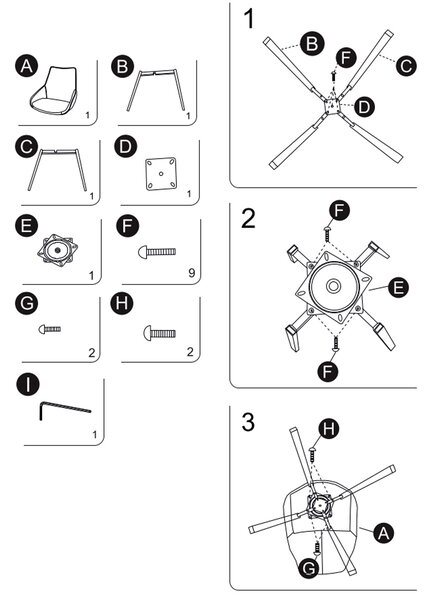 A
1

B
1

C
1

D
1

E
1

F
9

G
2

H
2

I
1

1
B
F
C
D

2
F
E
F

3
H
A
G