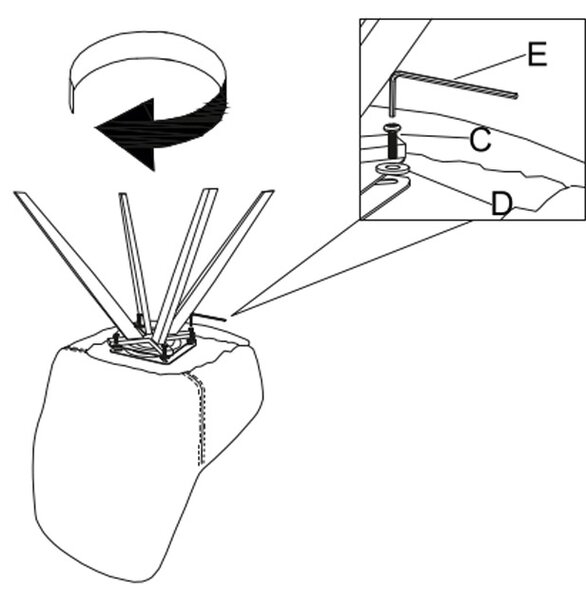 E
C
D