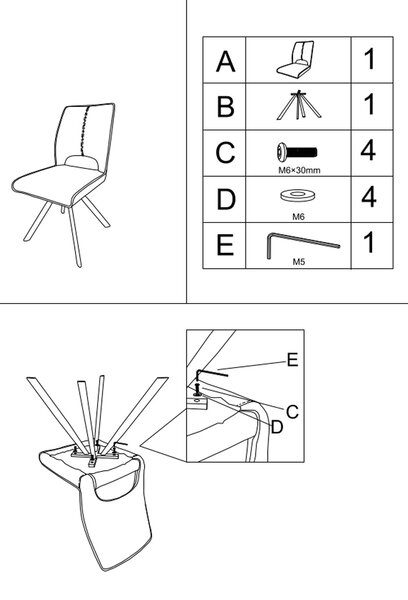 | A | | 1 |
|---|---|---|
| B | | 1 |
| C | M6×30mm | 4 |
| D | M6 | 4 |
| E | M5 | 1 |

E
C
D