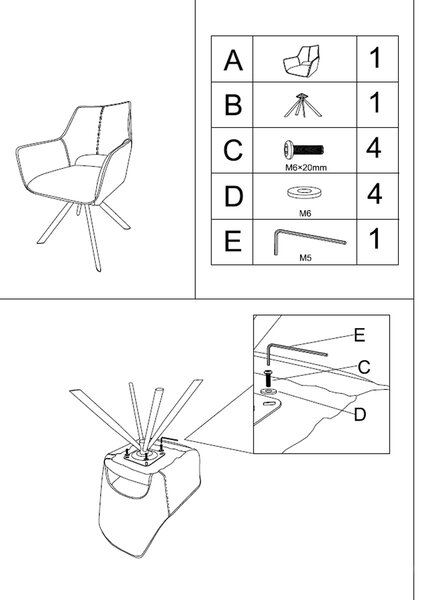 | A |  | 1 |
|---|---|---|
| B |  | 1 |
| C | M6×20mm | 4 |
| D | M6 | 4 |
| E | M5 | 1 |

E
C
D