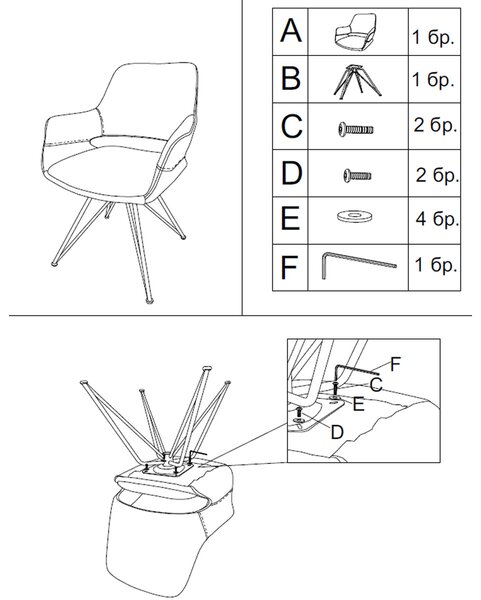 | A |  | 1 бр. |
|---|---|---|
| B |  | 1 бр. |
| C |  | 2 бр. |
| D |  | 2 бр. |
| E |  | 4 бр. |
| F |  | 1 бр. |

F
C
E
D