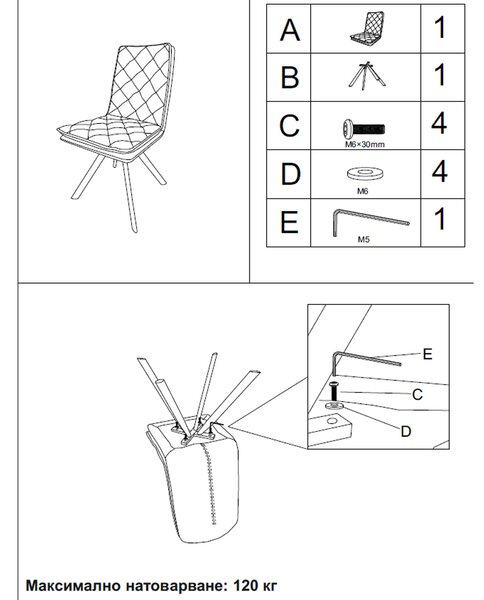 | A | | 1 |
|---|---|---|
| B | | 1 |
| C | M6×30mm | 4 |
| D | M6 | 4 |
| E | M5 | 1 |

E

C

D

Максимално натоварване: 120 кг