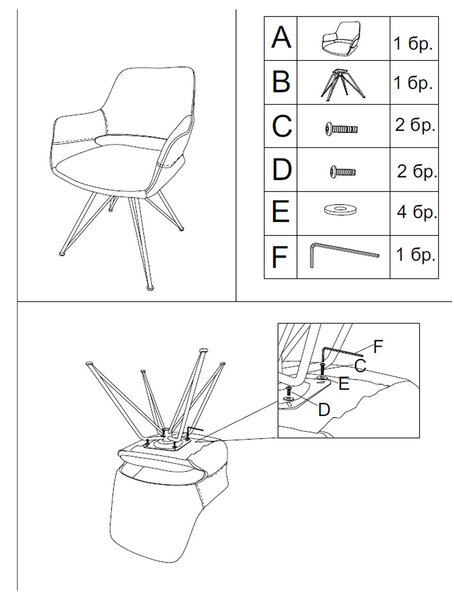 | A | | 1 бр. |
|---|---|---|
| B | | 1 бр. |
| C | | 2 бр. |
| D | | 2 бр. |
| E | | 4 бр. |
| F | | 1 бр. |

F
C
E
D