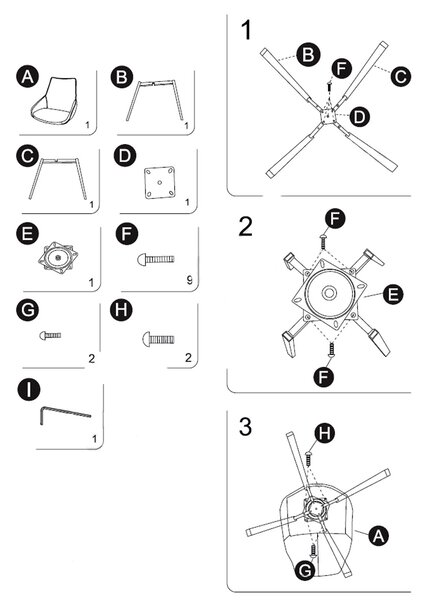 A
1

B
1

C
1

D
1

E
1

F
9

G
2

H
2

I
1

1
B
F
C
D

2
F
E
F

3
H
A
G