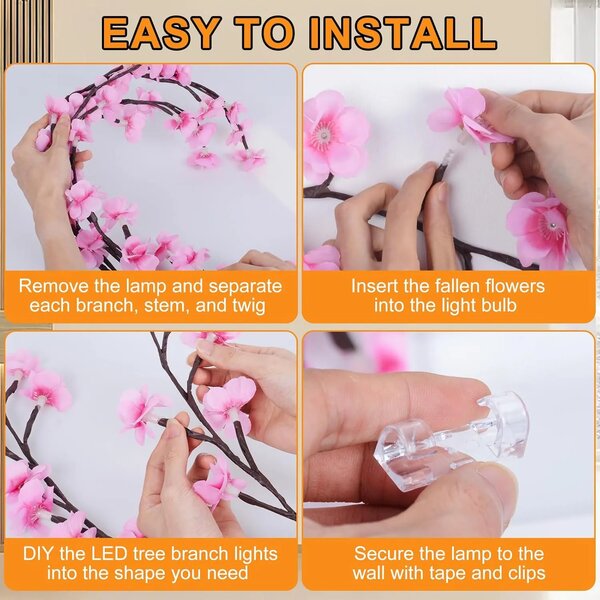 EASY TO INSTALL

Remove the lamp and separate each branch, stem, and twig

Insert the fallen flowers into the light bulb

DIY the LED tree branch lights into the shape you need

Secure the lamp to the wall with tape and clips